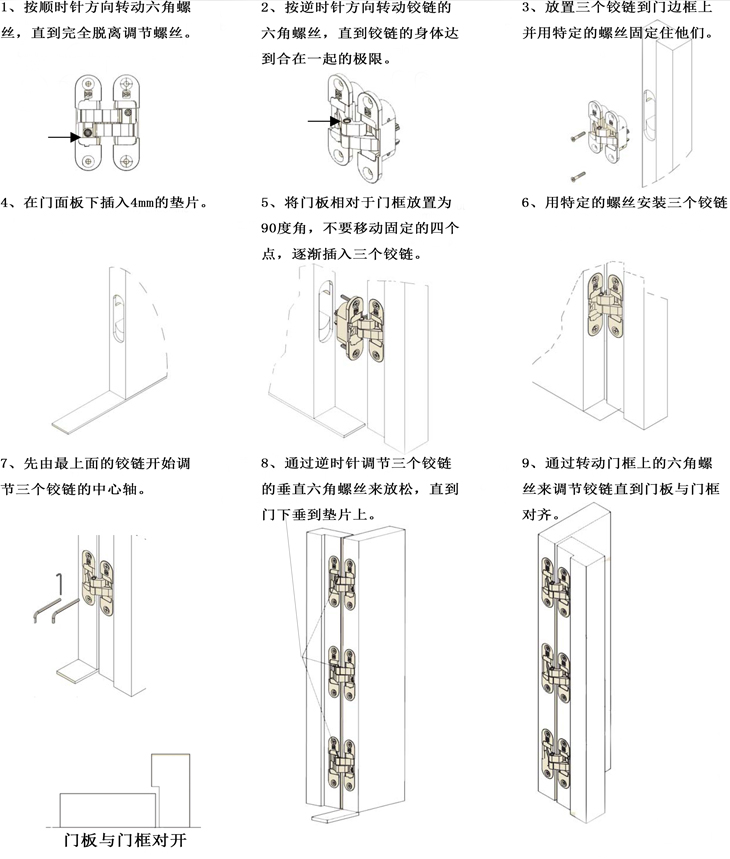 1、按顺时针方向转动六角螺丝，直到完全脱离调节螺丝。

2、按逆时针方向转动铰链的六角螺丝，直到铰链的身体达到合在一起的极限。

3、放置三个铰链到门边框上并用特定的螺丝固定住他们。

4、在门面板下插入4mm的垫片。

5、将门板相对于门框放置为90度角，不要移动固定的四个点，逐渐插入三个铰链。

6、用特定的螺丝安装三个铰链

7、先由最上面的铰链开始调节三个铰链的中心轴。

8、通过逆时针调节三个铰链的垂直六角螺丝来放松，直到门下垂到垫片上。

9、通过转动门框上的六角螺丝来调节铰链直到门板与门框对齐。

门板与门框对开