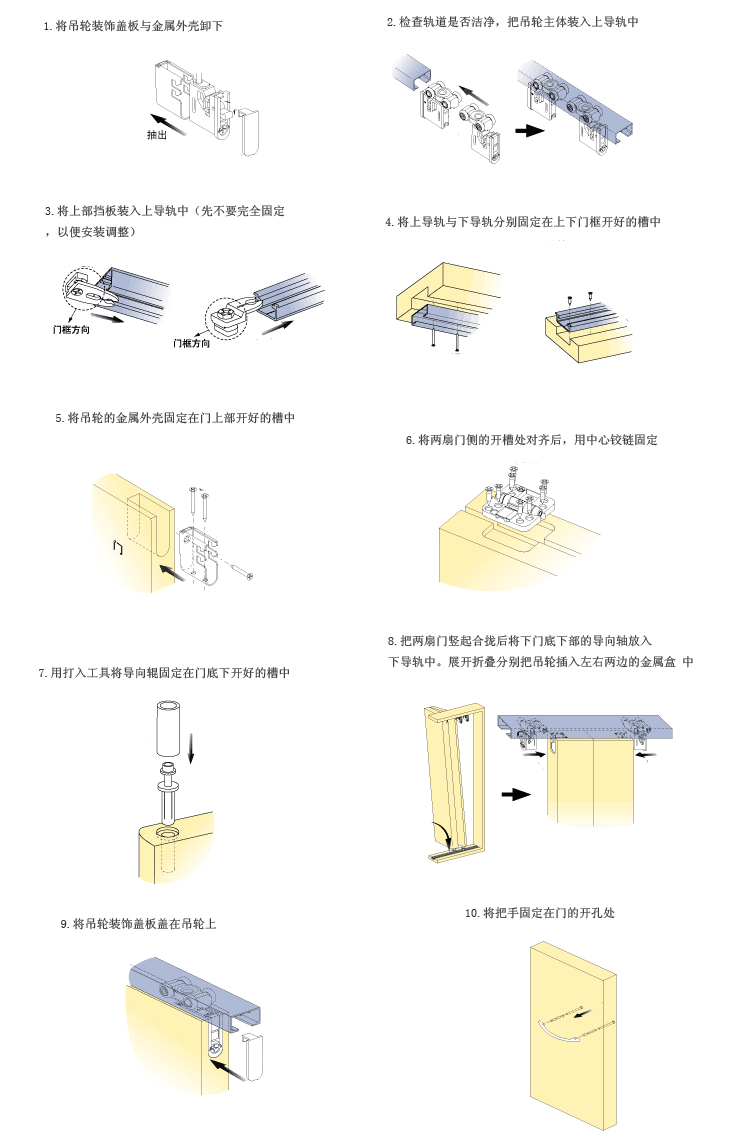 1. 将吊轮装饰盖板与金属外壳卸下

抽出

2. 检查轨道是否洁净，把吊轮主体装入上导轨中

3. 将上部挡板装入上导轨中（先不要完全固定，以便安装调整）

门框方向

门框方向

4. 将上导轨与下导轨分别固定在上下门框开好的槽中

5. 将吊轮的金属外壳固定在门上部开好的槽中

门

6. 将两扇门侧的开槽处对齐后，用中心铰链固定

7. 用打入工具将导向辊固定在门底下开好的槽中

8. 把两扇门竖起合拢后将下门底下部的导向轴放入下导轨中。展开折叠分别把吊轮插入左右两边的金属盒 中

9. 将吊轮装饰盖板盖在吊轮上

10. 将把手固定在门的开孔处